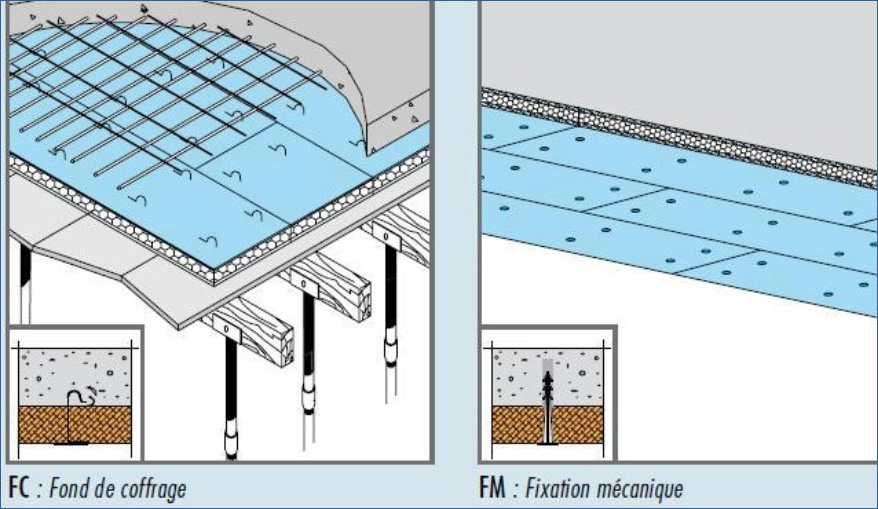 FC : Fond de coffrage

FM : Fixation mécanique